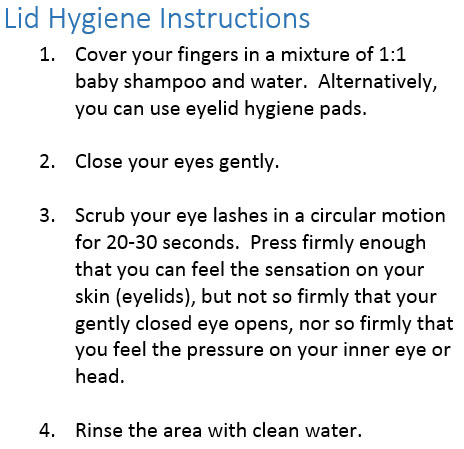 Lid Hygiene Instructions

1. Cover your fingers in a mixture of 1:1 baby shampoo and water. Alternatively, you can use eyelid hygiene pads.

2. Close your eyes gently.

3. Scrub your eye lashes in a circular motion for 20-30 seconds. Press firmly enough that you can feel the sensation on your skin (eyelids), but not so firmly that your gently closed eye opens, nor so firmly that you feel the pressure on your inner eye or head.

4. Rinse the area with clean water.